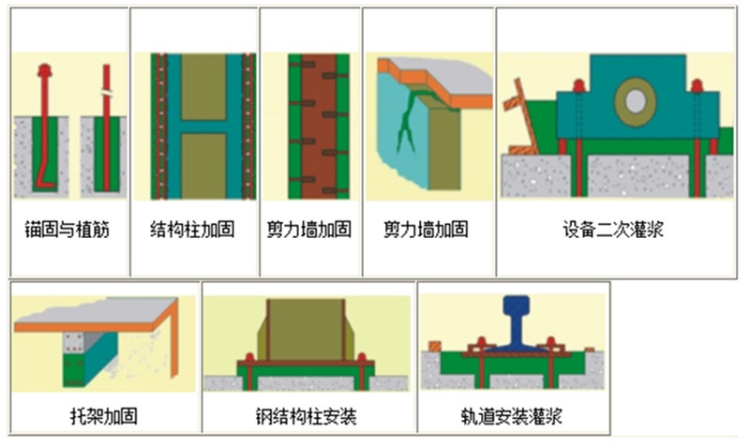 锚固与植筋

结构柱加固

剪力墙加固

剪力墙加固

设备二次灌浆

托架加固

钢结构柱安装

轨道安装灌浆